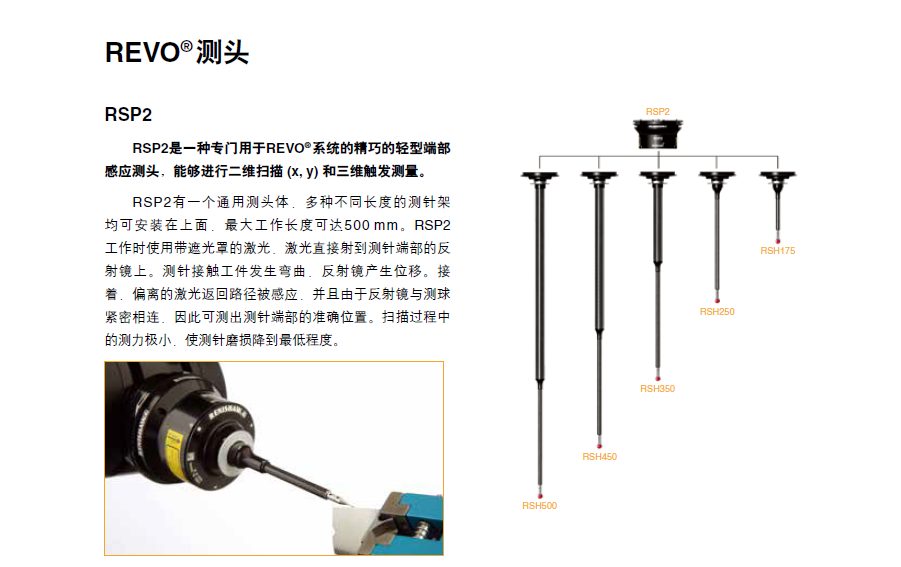 REVO® 测头

RSP2

RSP2是一种专门用于REVO®系统的精巧的轻型端部感应测头，能够进行二维扫描 (x, y) 和三维触发测量。

RSP2有一个通用测头体，多种不同长度的测针架均可安装在上面，最大工作长度可达500 mm。RSP2工作时使用带遮光罩的激光，激光直接射到测针端部的反射镜上。测针接触工件发生弯曲，反射镜产生位移。接着，偏离的激光返回路径被感应，并且由于反射镜与测球紧密相连，因此可测出测针端部的准确位置。扫描过程中的测力极小，使测针磨损降到最低程度。

RENISHAW

RSP2

RSH175

RSH250

RSH350

RSH450

RSH500