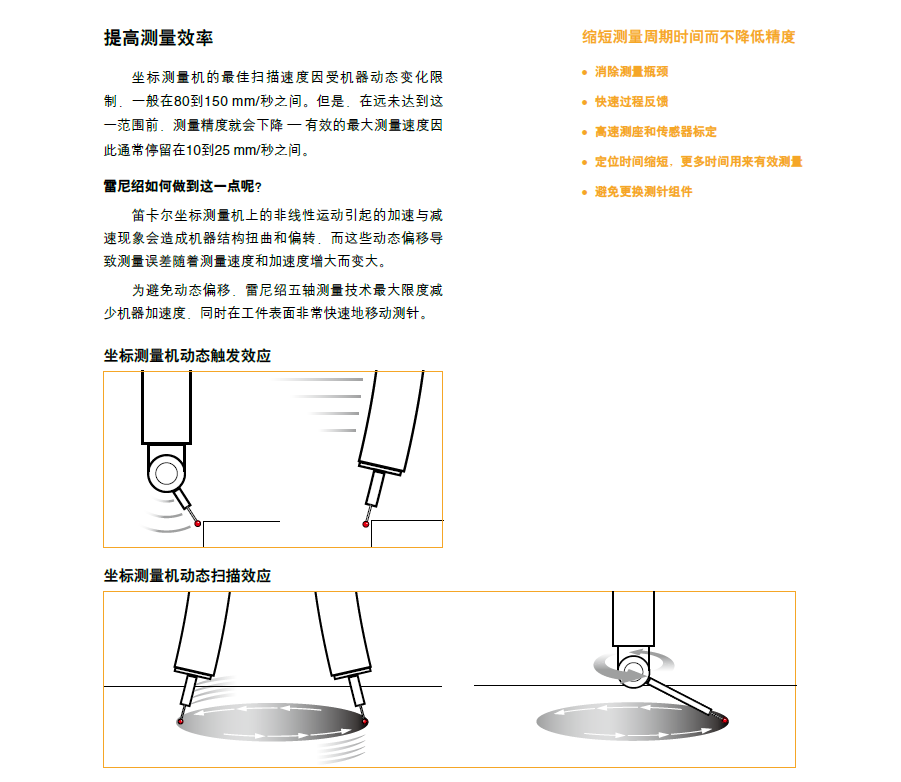 提高测量效率

坐标测量机的最佳扫描速度因受机器动态变化限制，一般在80到150 mm/秒之间。但是，在远未达到这一范围前，测量精度就会下降 — 有效的最大测量速度因此通常停留在10到25 mm/秒之间。

雷尼绍如何做到这一点呢?

笛卡尔坐标测量机上的非线性运动引起的加速与减速现象会造成机器结构扭曲和偏转，而这些动态偏移导致测量误差随着测量速度和加速度增大而变大。

为避免动态偏移，雷尼绍五轴测量技术最大限度减少机器加速度，同时在工件表面非常快速地移动测针。

坐标测量机动态触发效应

坐标测量机动态扫描效应

缩短测量周期时间而不降低精度

• 消除测量瓶颈
• 快速过程反馈
• 高速测座和传感器标定
• 定位时间缩短，更多时间用来有效测量
• 避免更换测针组件