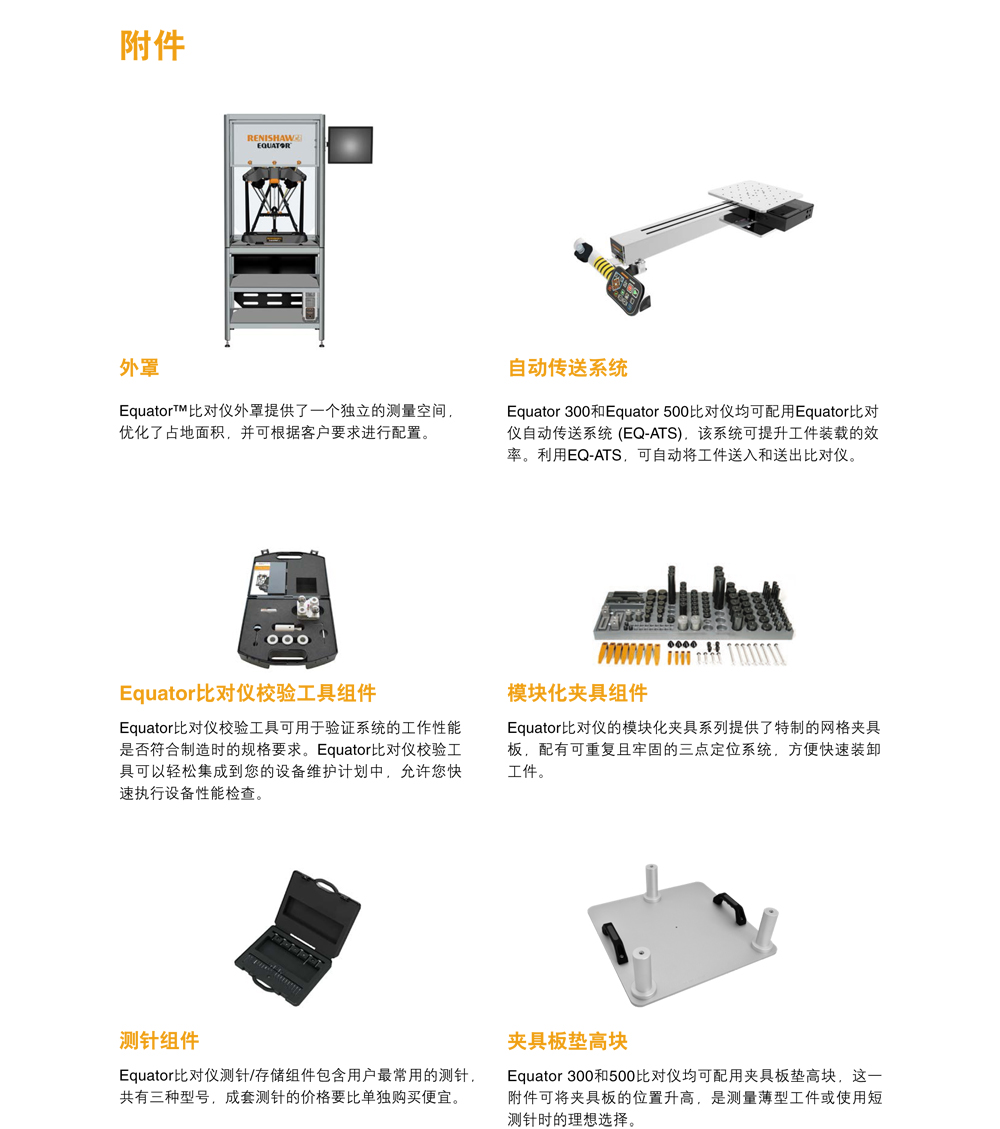 附件

RENISHAW EQUATOR

外罩

Equator™比对仪外罩提供了一个独立的测量空间，优化了占地面积，并可根据客户要求进行配置。

自动传送系统

Equator 300和Equator 500比对仪均可配用Equator比对仪自动传送系统 (EQ-ATS)，该系统可提升工件装载的效率。利用EQ-ATS，可自动将工件送入和送出比对仪。

Equator比对仪校验工具组件

Equator比对仪校验工具可用于验证系统的工作性能是否符合制造时的规格要求。Equator比对仪校验工具可以轻松集成到您的设备维护计划中，允许您快速执行设备性能检查。

模块化夹具组件

Equator比对仪的模块化夹具系列提供了特制的网格夹具板，配有可重复且牢固的三点定位系统，方便快速装卸工件。

测针组件

Equator比对仪测针/存储组件包含用户最常用的测针，共有三种型号，成套测针的价格要比单独购买便宜。

夹具板垫高块

Equator 300和500比对仪均可配用夹具板垫高块，这一附件可将夹具板的位置升高，是测量薄型工件或使用短测针时的理想选择。