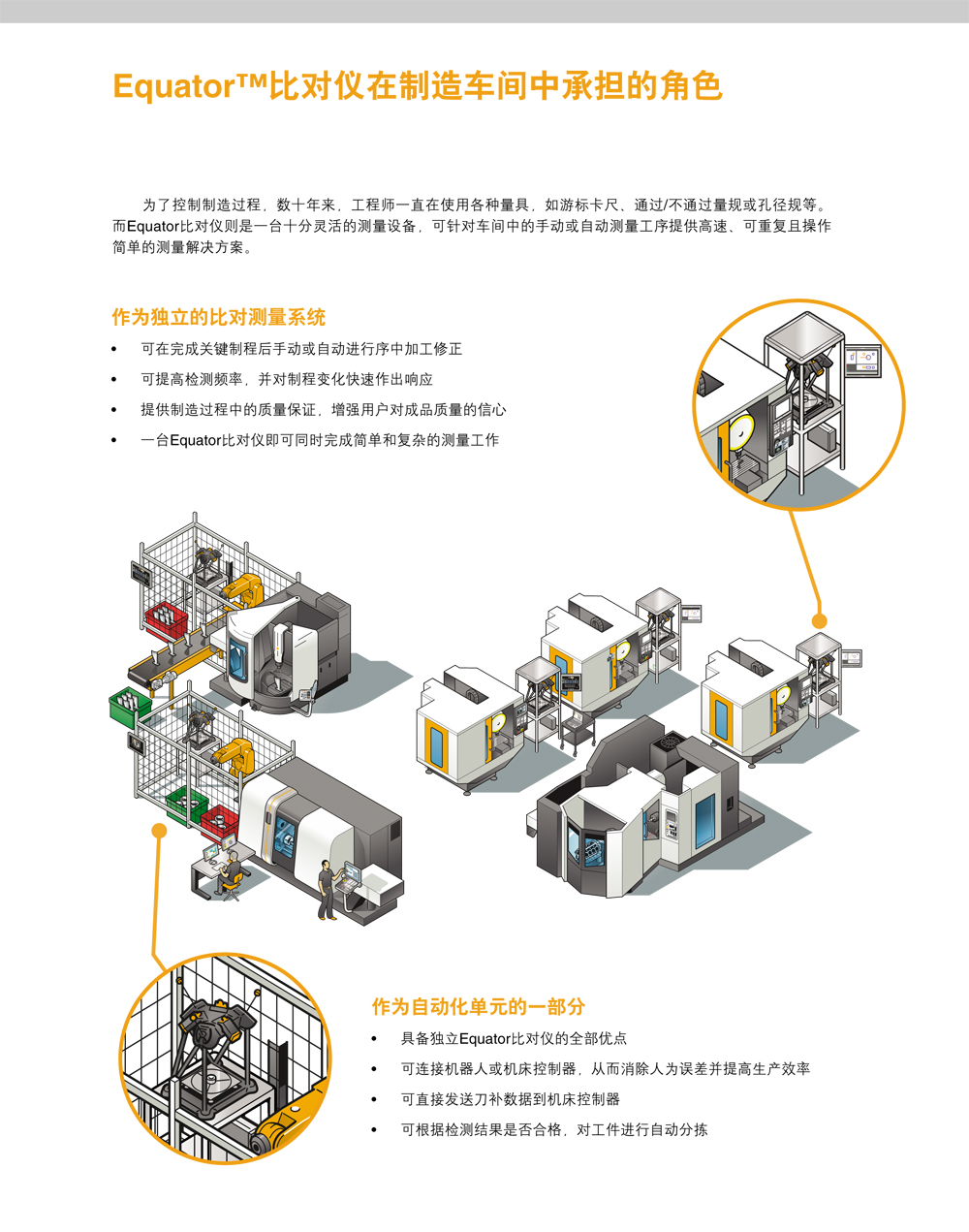 Equator™比对仪在制造车间中承担的角色

为了控制制造过程，数十年来，工程师一直在使用各种量具，如游标卡尺、通过/不通过量规或孔径规等。而Equator比对仪则是一台十分灵活的测量设备，可针对车间中的手动或自动测量工序提供高速、可重复且操作简单的测量解决方案。

作为独立的比对测量系统

• 可在完成关键制程后手动或自动进行序中加工修正
• 可提高检测频率，并对制程变化快速作出响应
• 提供制造过程中的质量保证，增强用户对成品质量的信心
• 一台Equator比对仪即可同时完成简单和复杂的测量工作

作为自动化单元的一部分

• 具备独立Equator比对仪的全部优点
• 可连接机器人或机床控制器，从而消除人为误差并提高生产效率
• 可直接发送刀补数据到机床控制器
• 可根据检测结果是否合格，对工件进行自动分拣